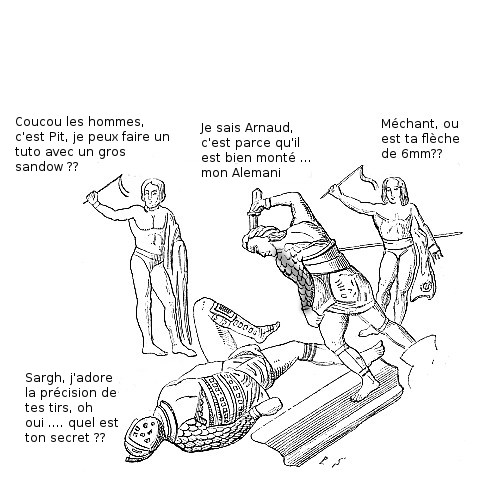 Coucou les hommes, c'est Pit, je peux faire un tuto avec un gros sandow ??

Je sais Arnaud, c'est parce qu'il est bien monté ... mon Alemani

Méchant, ou est ta flèche de 6mm??

Sargh, j'adore la précision de tes tirs, oh oui .... quel est ton secret ??